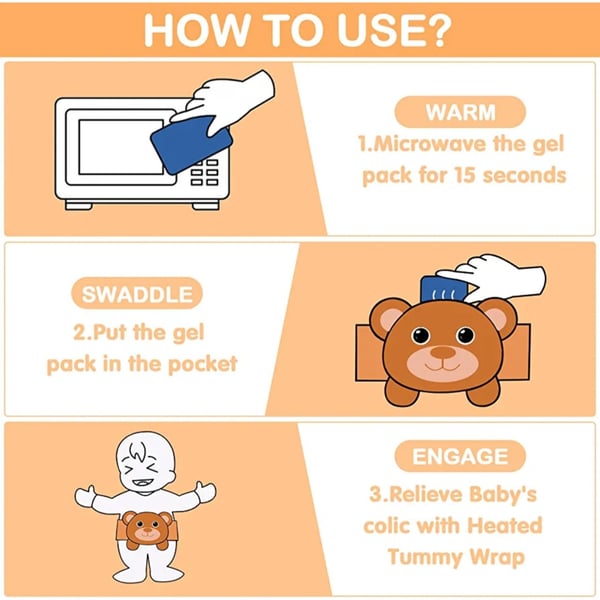 HOW TO USE?

WARM

1.Microwave the gel pack for 15 seconds

SWADDLE

2.Put the gel pack in the pocket

ENGAGE

3.Relieve Baby's colic with Heated Tummy Wrap